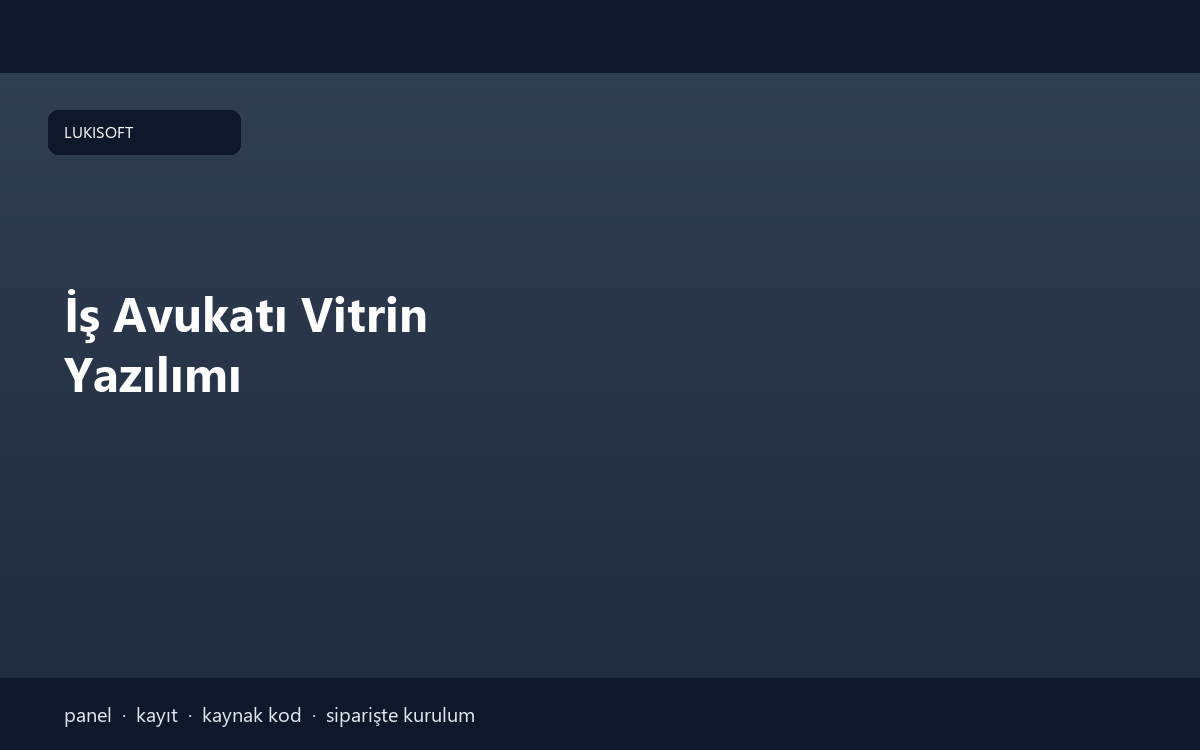 LUKISOFT

İş Avukatı Vitrin Yazılımı

panel · kayıt · kaynak kod · siparişte kurulum